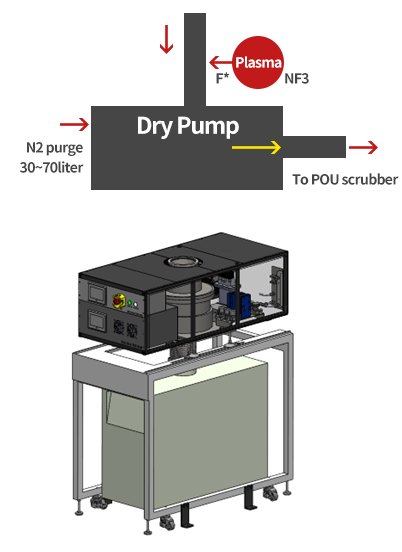 Plasma
F*
NF3
Dry Pump
N2 purge
30~70liter
To POU scrubber